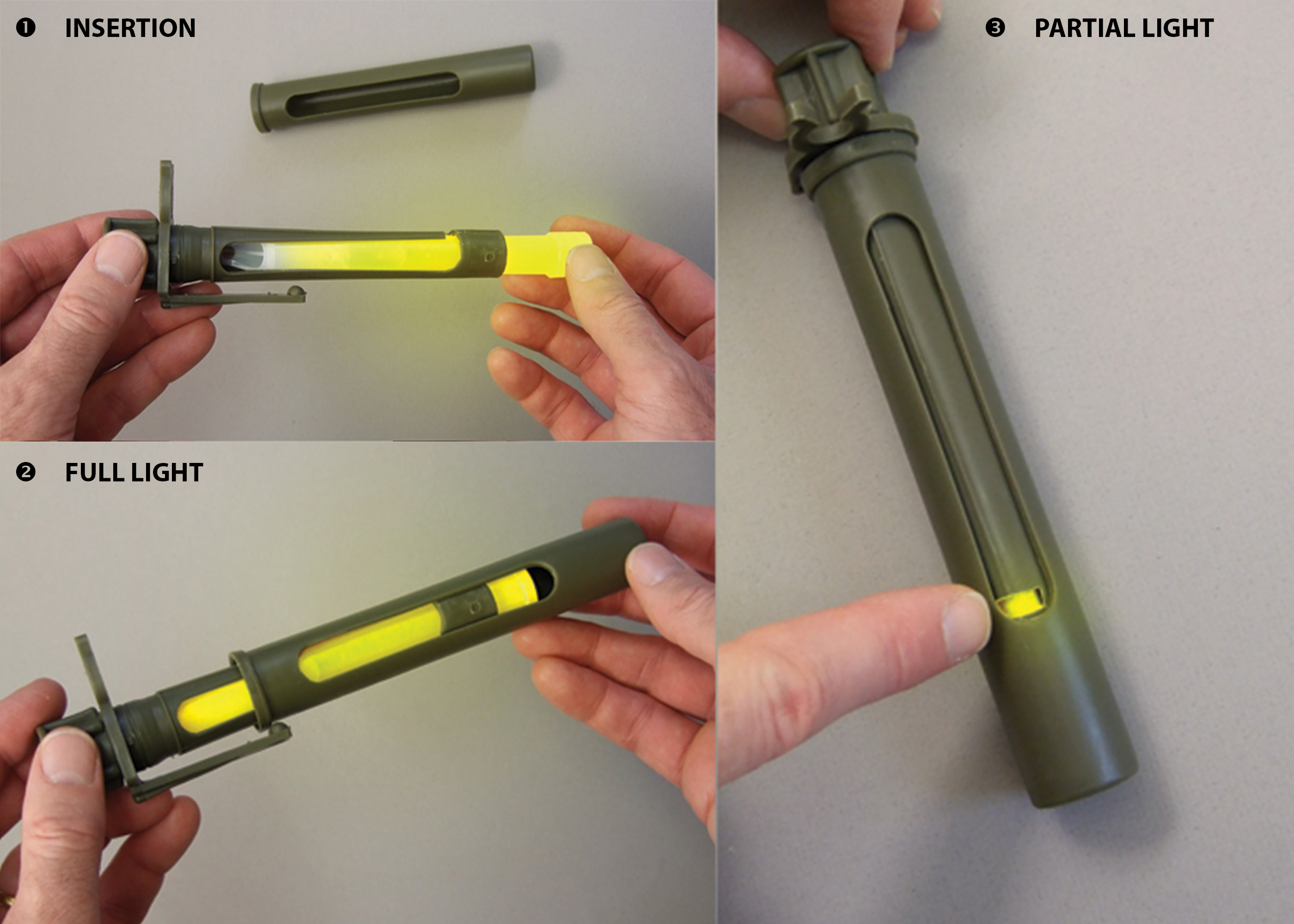 ❶ INSERTION

❷ FULL LIGHT

❸ PARTIAL LIGHT